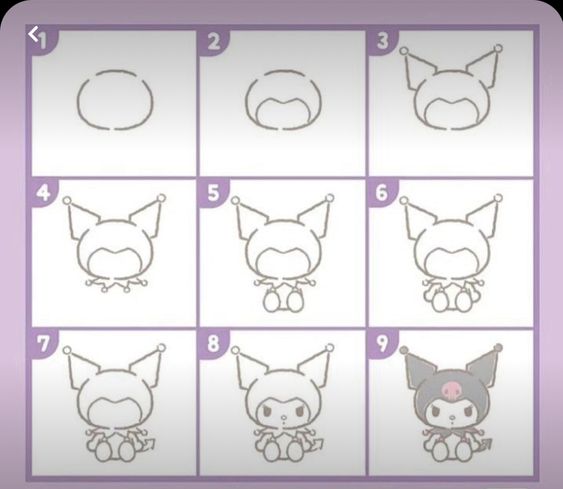 1

2

3

4

5

6

7

8

9