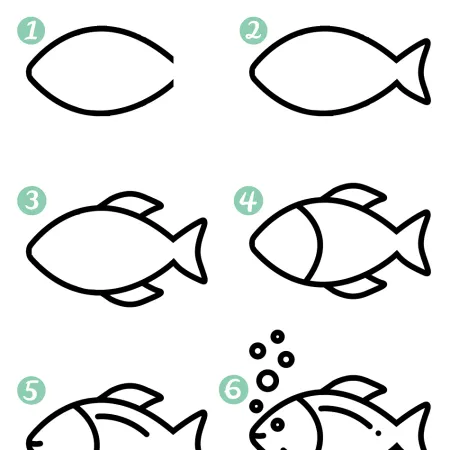 1
2
3
4
5
6