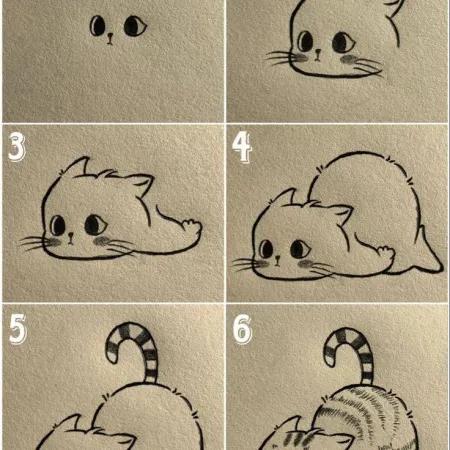 3

4

5

6